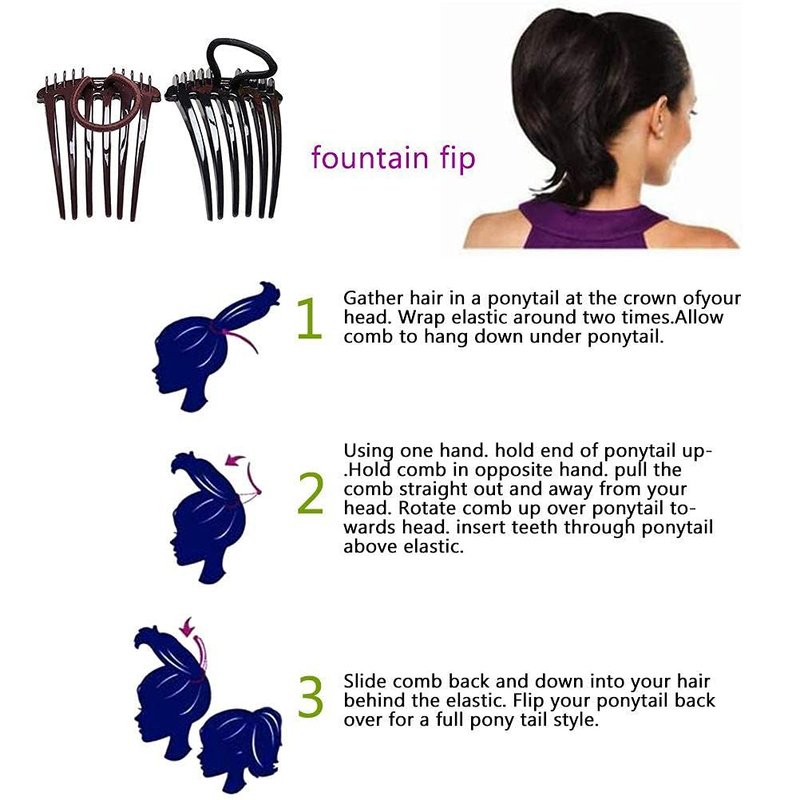 fountain fip

1 Gather hair in a ponytail at the crown ofyour head. Wrap elastic around two times.Allow comb to hang down under ponytail.

2 Using one hand. hold end of ponytail up-.Hold comb in opposite hand. pull the comb straight out and away from your head. Rotate comb up over ponytail towards head. insert teeth through ponytail above elastic.

3 Slide comb back and down into your hair behind the elastic. Flip your ponytail back over for a full pony tail style.