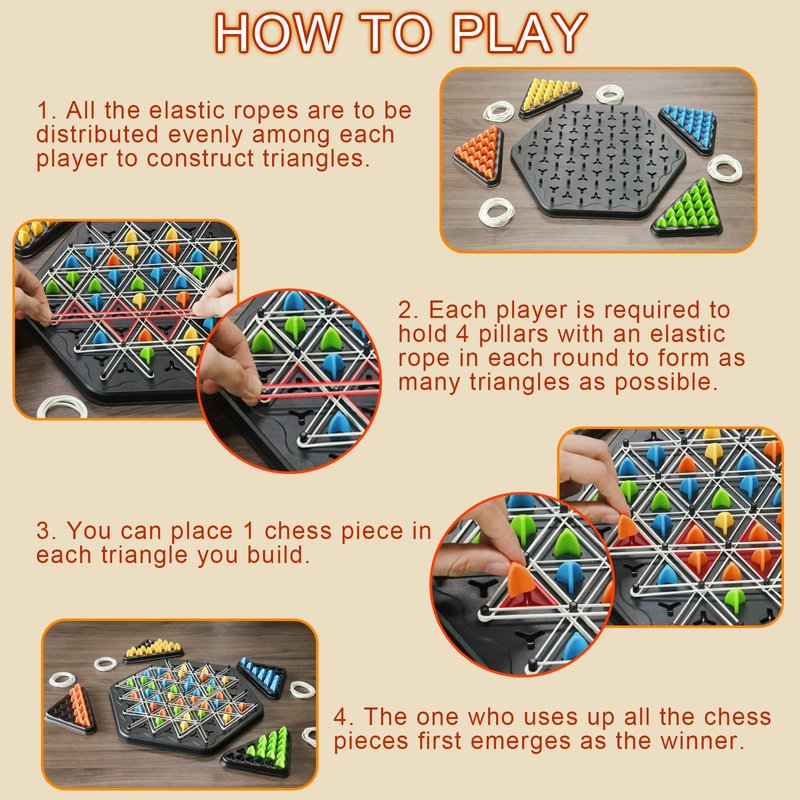 HOW TO PLAY

1. All the elastic ropes are to be distributed evenly among each player to construct triangles.

2. Each player is required to hold 4 pillars with an elastic rope in each round to form as many triangles as possible.

3. You can place 1 chess piece in each triangle you build.

4. The one who uses up all the chess pieces first emerges as the winner.