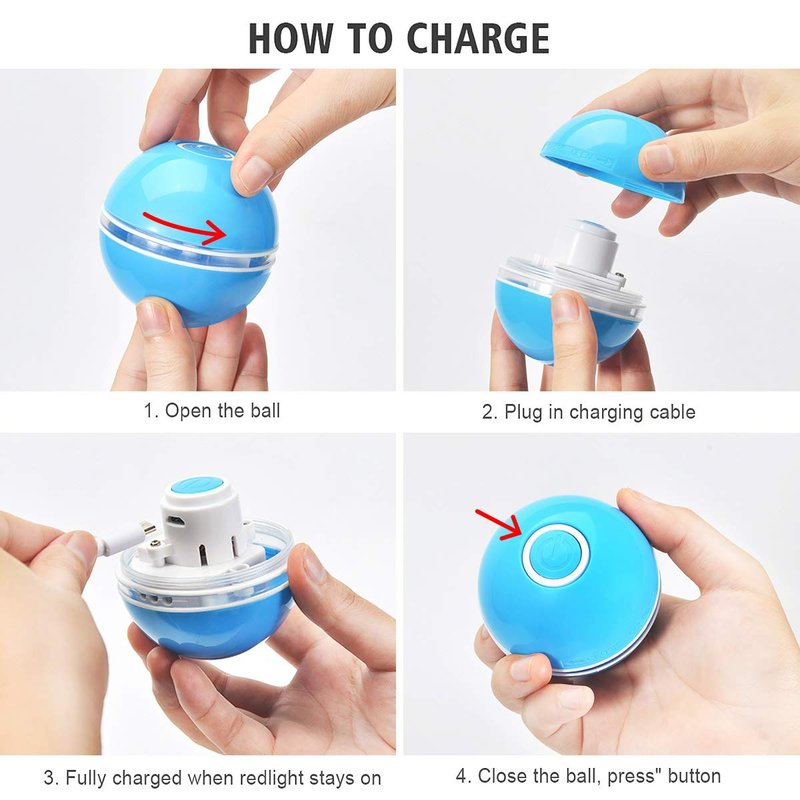 HOW TO CHARGE

1. Open the ball

2. Plug in charging cable

3. Fully charged when redlight stays on

4. Close the ball, press" button