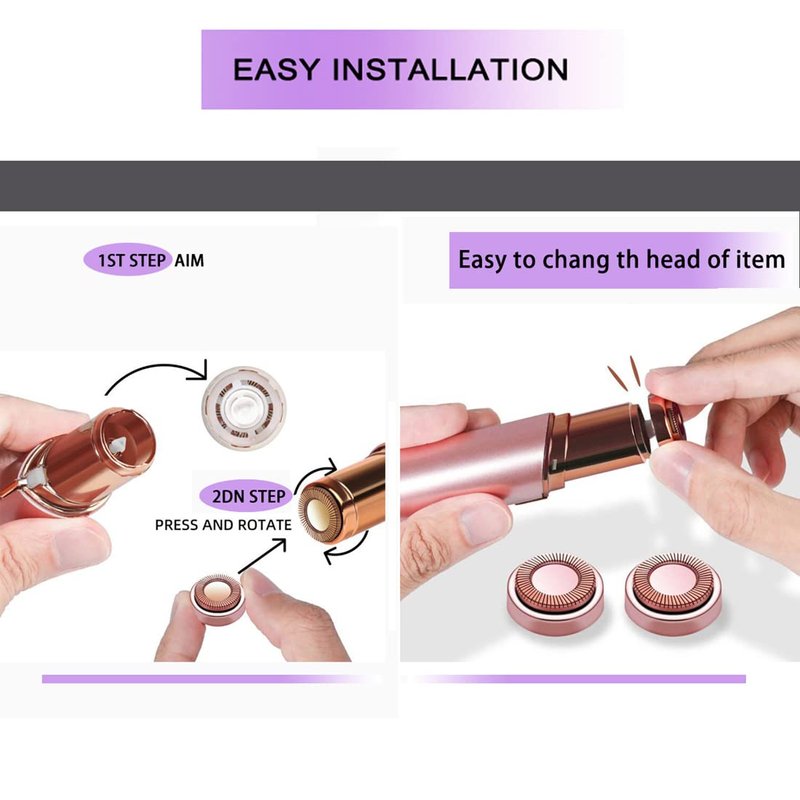 EASY INSTALLATION

1ST STEP AIM

2DN STEP

PRESS AND ROTATE

Easy to chang th head of item