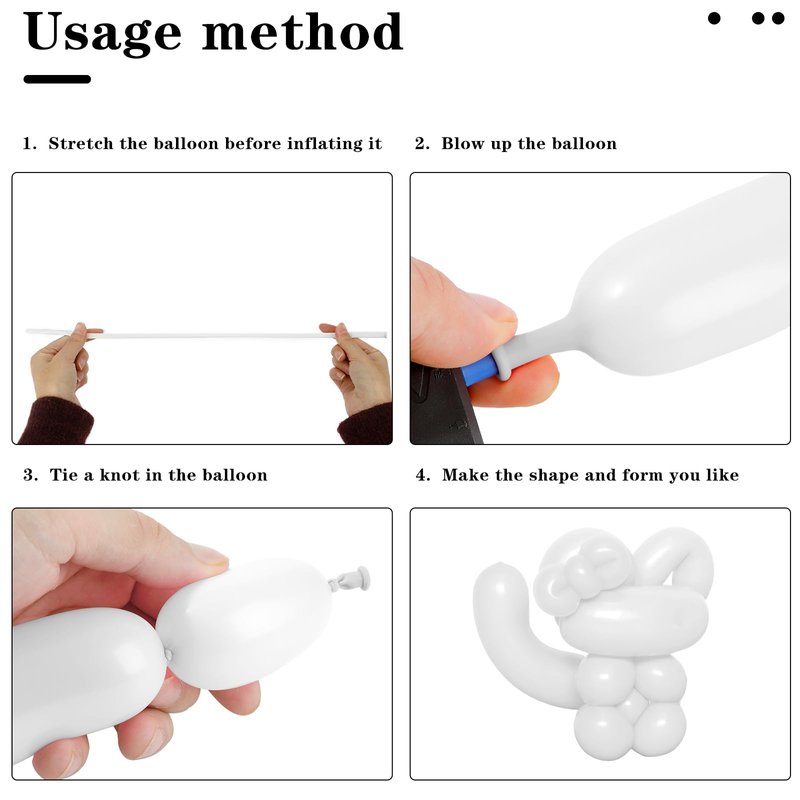 Usage method

1. Stretch the balloon before inflating it

2. Blow up the balloon

3. Tie a knot in the balloon

4. Make the shape and form you like