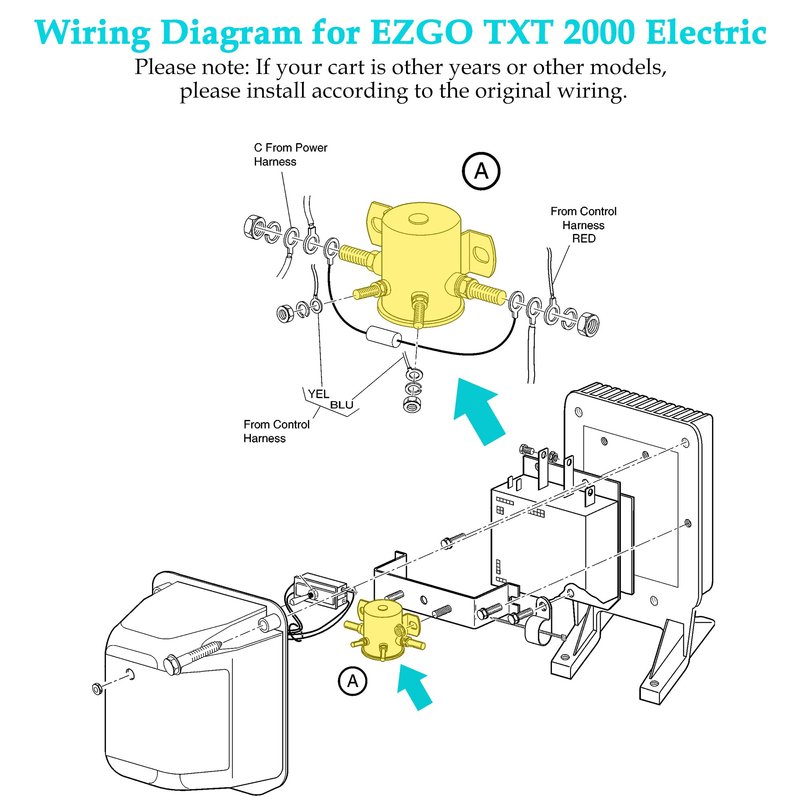 Wiring Diagram for EZGO TXT 2000 Electric

Please note: If your cart is other years or other models, please install according to the original wiring.

C From Power Harness

A

From Control Harness RED

YEL

BLU

From Control Harness

A