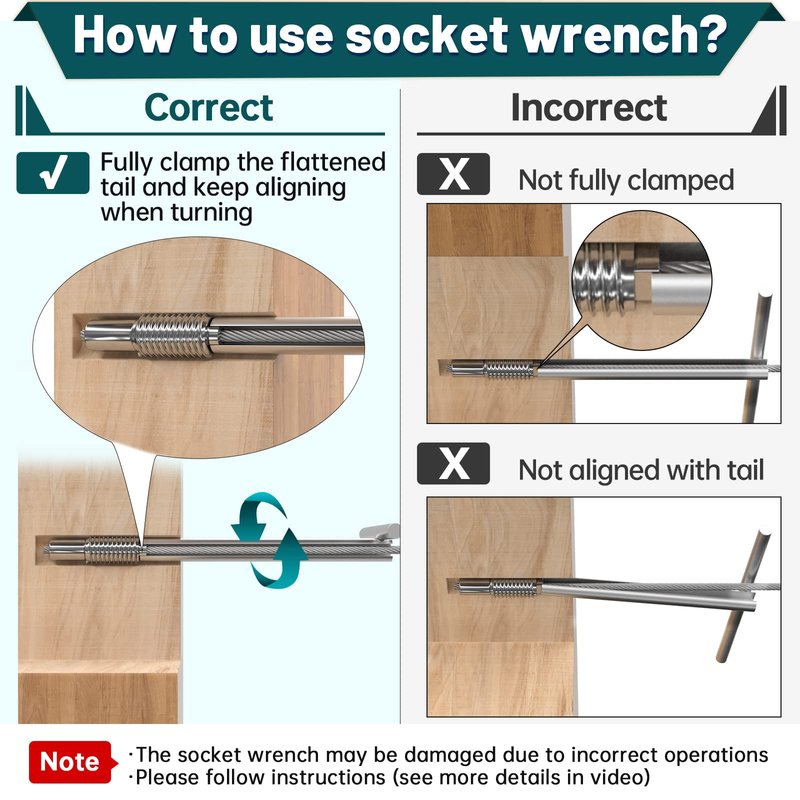 How to use socket wrench?

Correct

√ Fully clamp the flattened tail and keep aligning when turning

Incorrect

X Not fully clamped

X Not aligned with tail

Note ·The socket wrench may be damaged due to incorrect operations
·Please follow instructions (see more details in video)