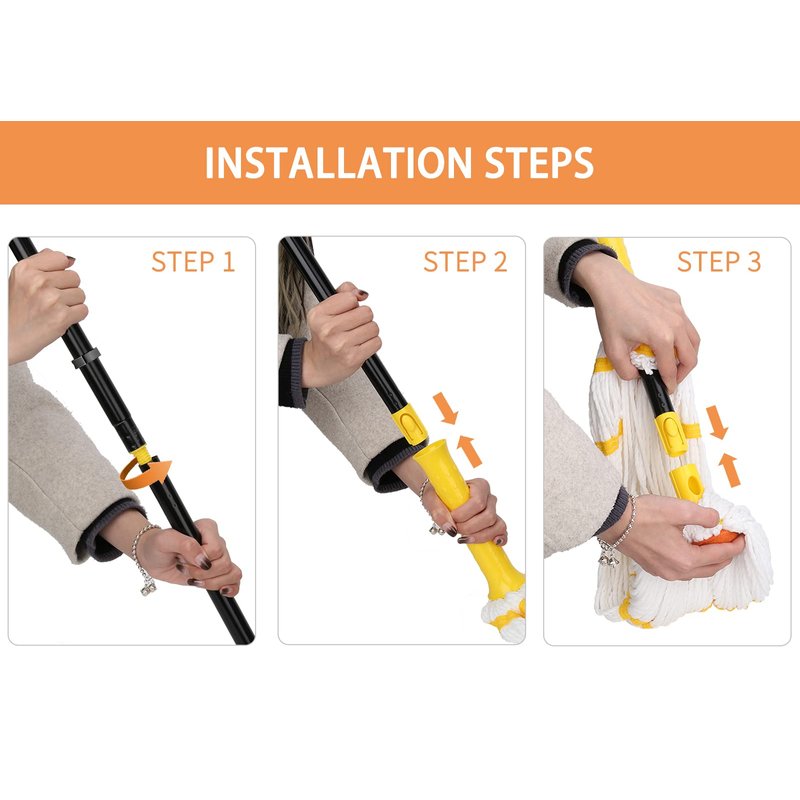 INSTALLATION STEPS

STEP 1

STEP 2

STEP 3