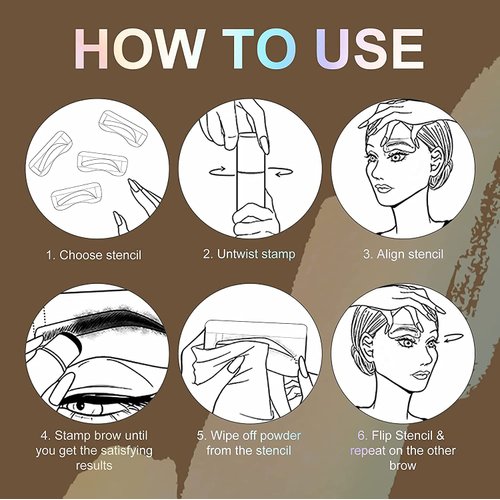 HOW TO USE

1. Choose stencil

2. Untwist stamp

3. Align stencil

4. Stamp brow until you get the satisfying results

5. Wipe off powder from the stencil

6. Flip Stencil & repeat on the other brow