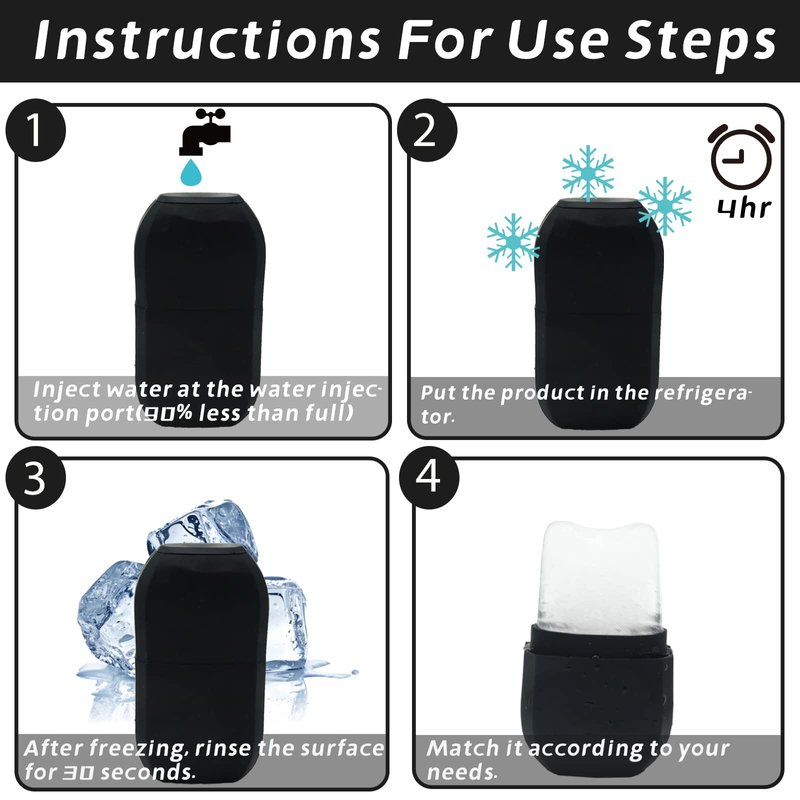 Instructions For Use Steps

1

Inject water at the water injection port(90% less than full)

2

4hr

Put the product in the refrigerator.

3

After freezing, rinse the surface for 30 seconds.

4

Match it according to your needs.