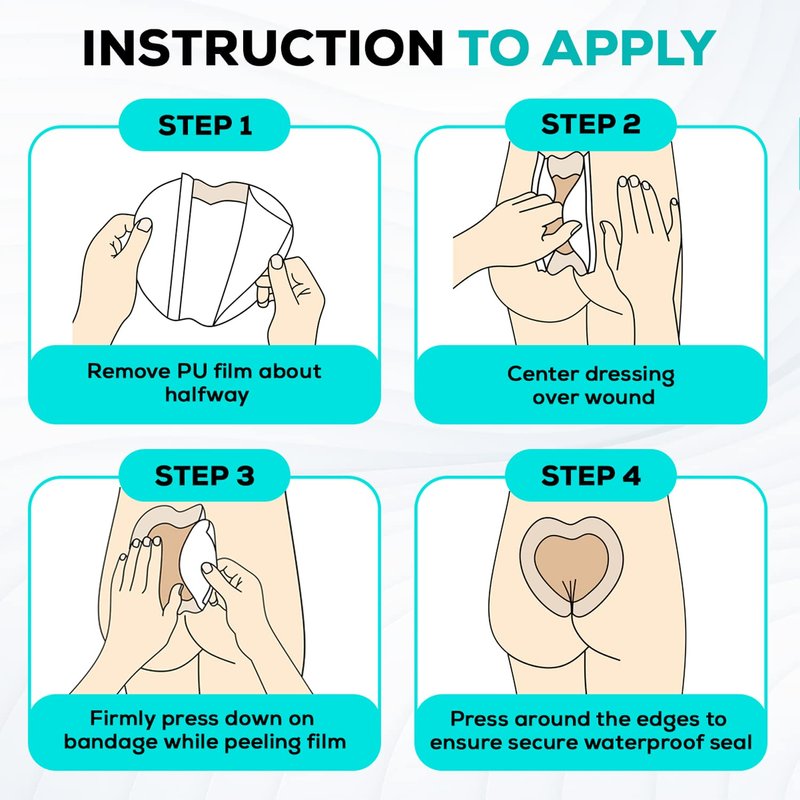 INSTRUCTION TO APPLY

STEP 1

Remove PU film about halfway

STEP 2

Center dressing over wound

STEP 3

Firmly press down on bandage while peeling film

STEP 4

Press around the edges to ensure secure waterproof seal