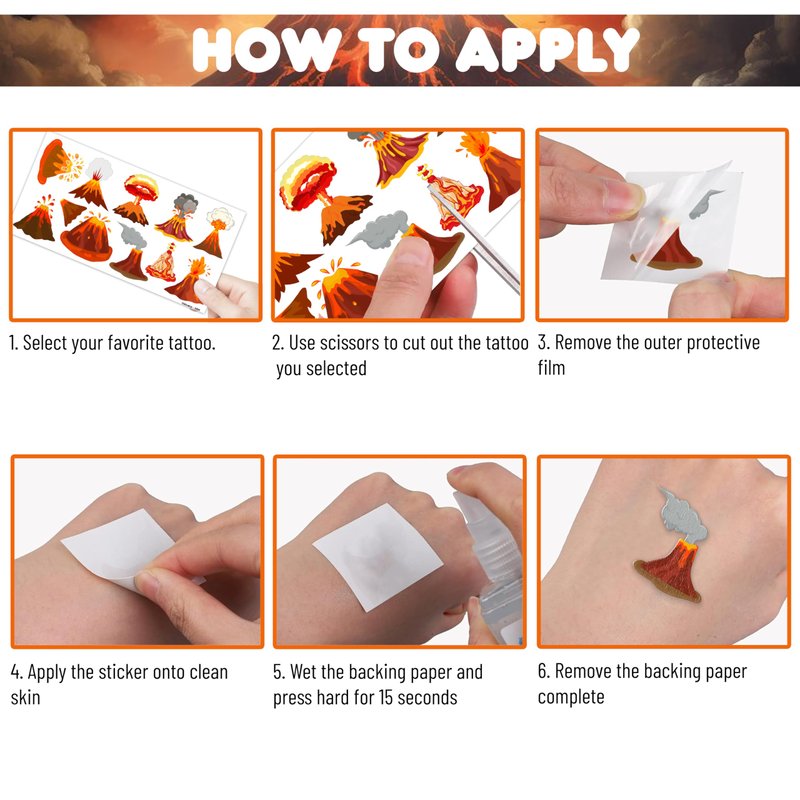 HOW TO APPLY

1. Select your favorite tattoo.

2. Use scissors to cut out the tattoo you selected

3. Remove the outer protective film

4. Apply the sticker onto clean skin

5. Wet the backing paper and press hard for 15 seconds

6. Remove the backing paper complete