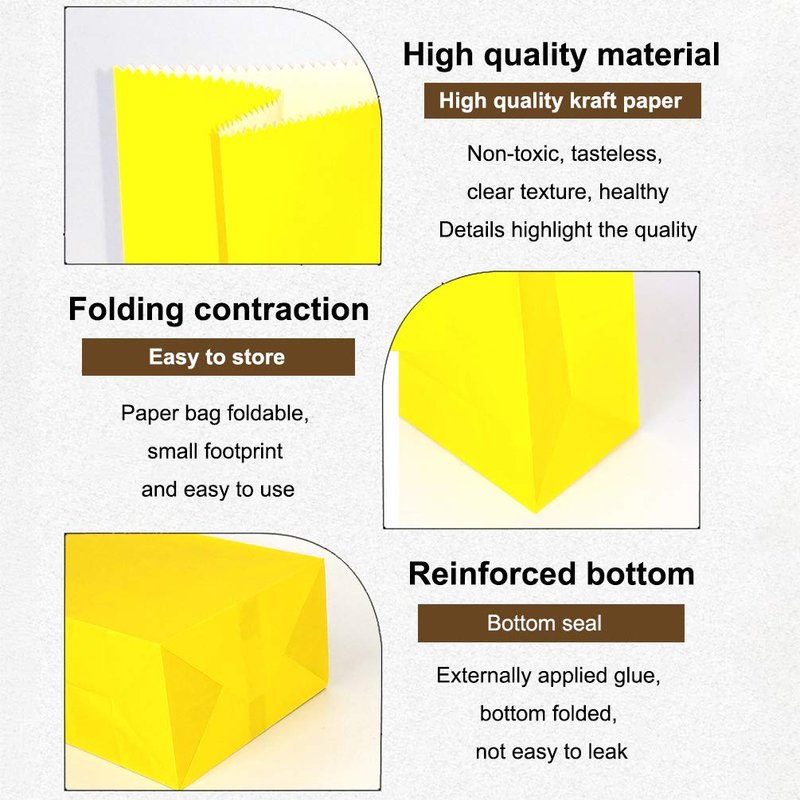 High quality material

High quality kraft paper

Non-toxic, tasteless,
clear texture, healthy
Details highlight the quality

Folding contraction

Easy to store

Paper bag foldable,
small footprint
and easy to use

Reinforced bottom

Bottom seal

Externally applied glue,
bottom folded,
not easy to leak