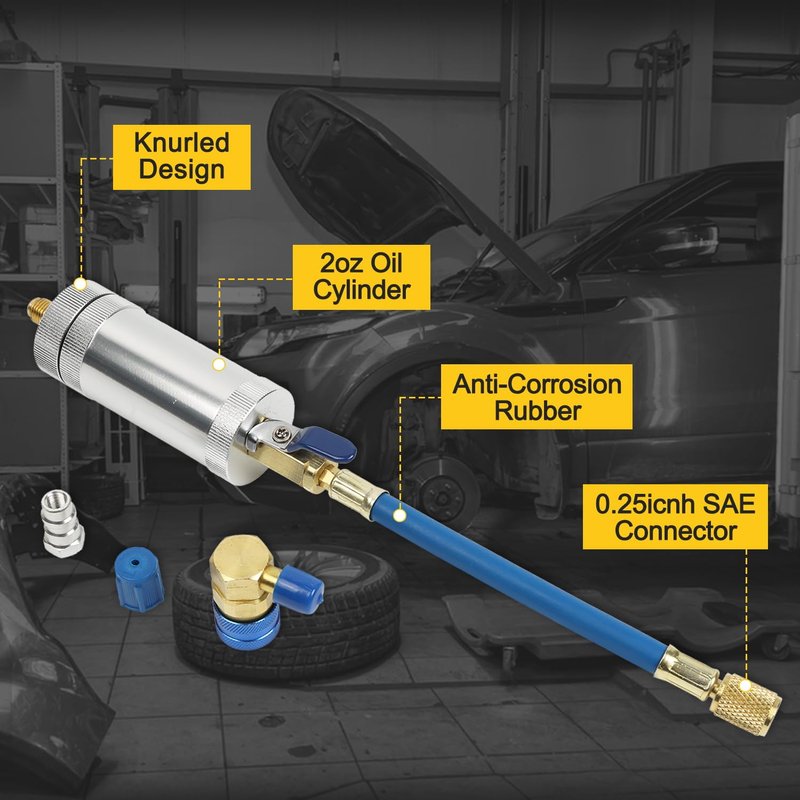 Knurled Design

2oz Oil Cylinder

Anti-Corrosion Rubber

0.25icnh SAE Connector