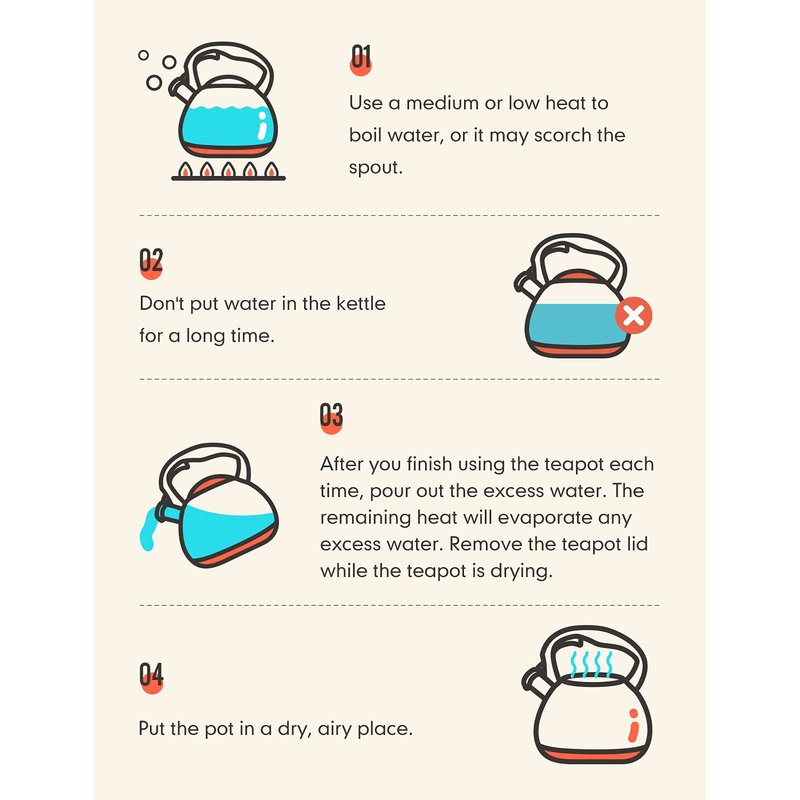 01

Use a medium or low heat to boil water, or it may scorch the spout.

02

Don't put water in the kettle for a long time.

03

After you finish using the teapot each time, pour out the excess water. The remaining heat will evaporate any excess water. Remove the teapot lid while the teapot is drying.

04

Put the pot in a dry, airy place.