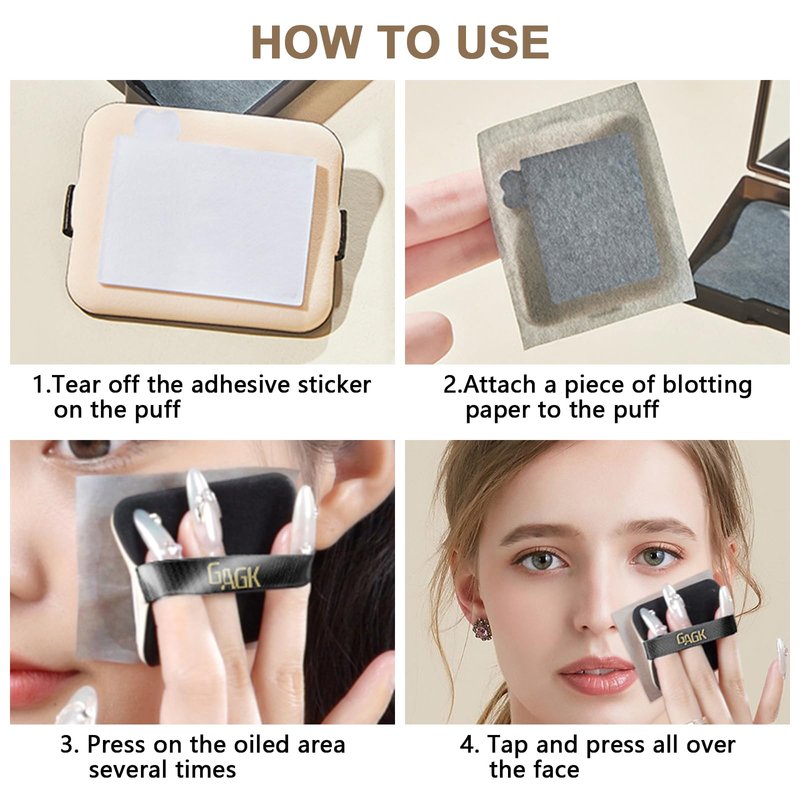 HOW TO USE

1.Tear off the adhesive sticker on the puff

2.Attach a piece of blotting paper to the puff

GAGK

3. Press on the oiled area several times

GAGK

4. Tap and press all over the face