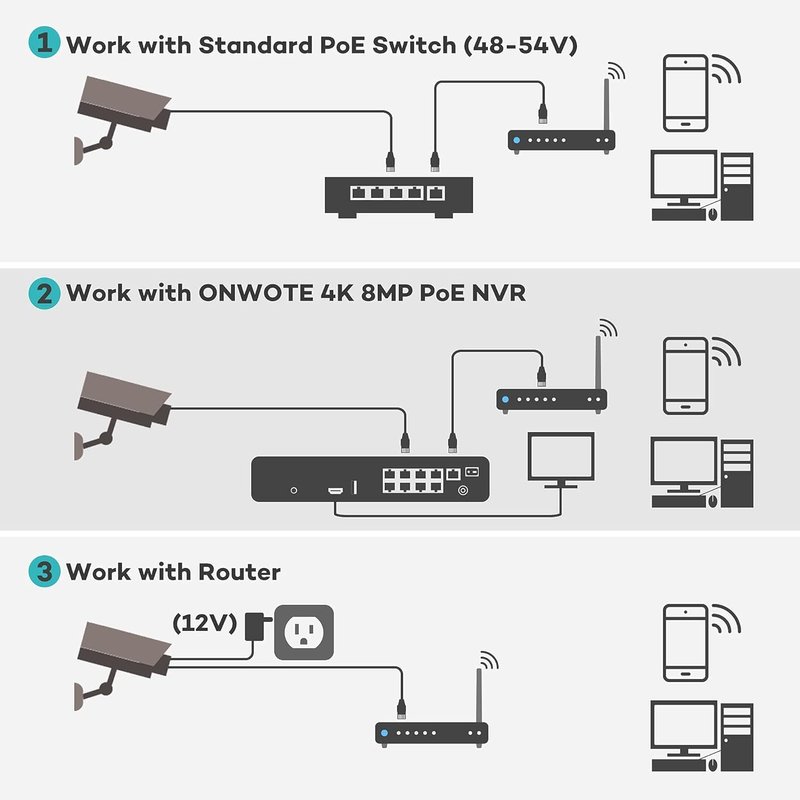 1 Work with Standard PoE Switch (48-54V)

2 Work with ONWOTE 4K 8MP PoE NVR

3 Work with Router

(12V)