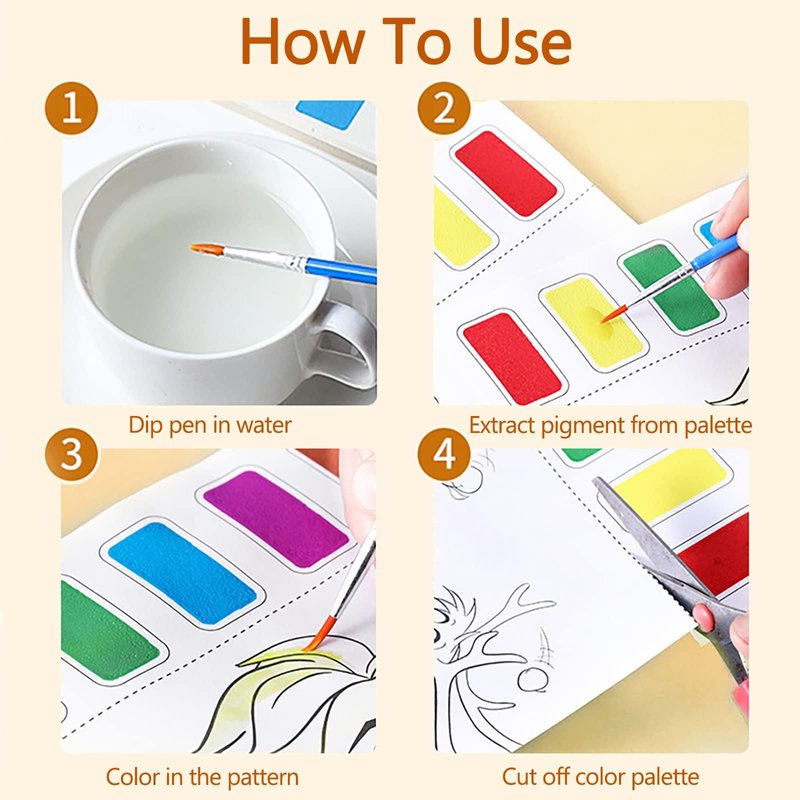 How To Use

1

Dip pen in water

2

Extract pigment from palette

3

Color in the pattern

4

Cut off color palette