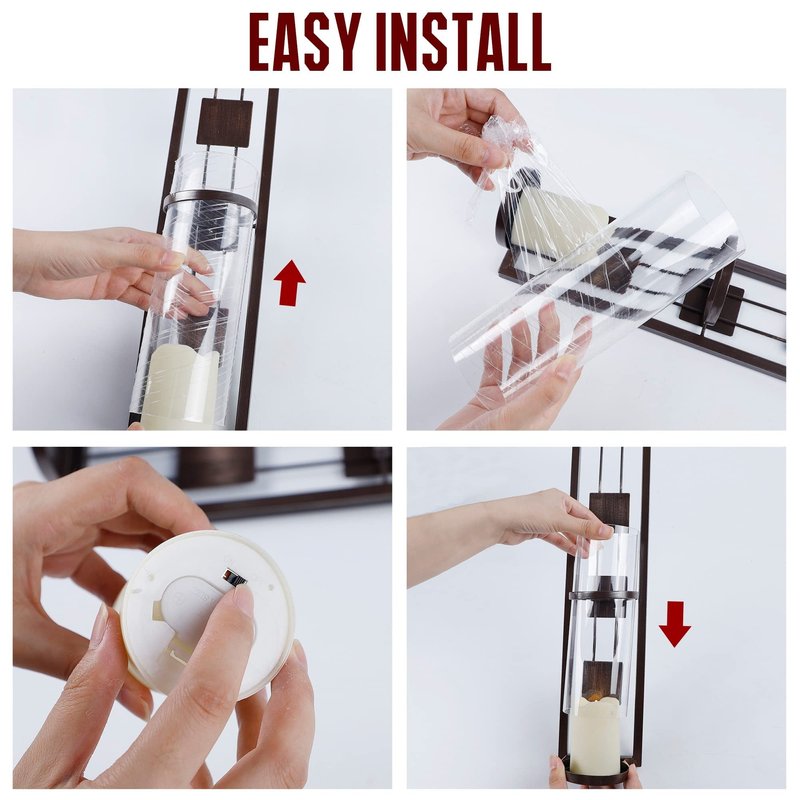 EASY INSTALL