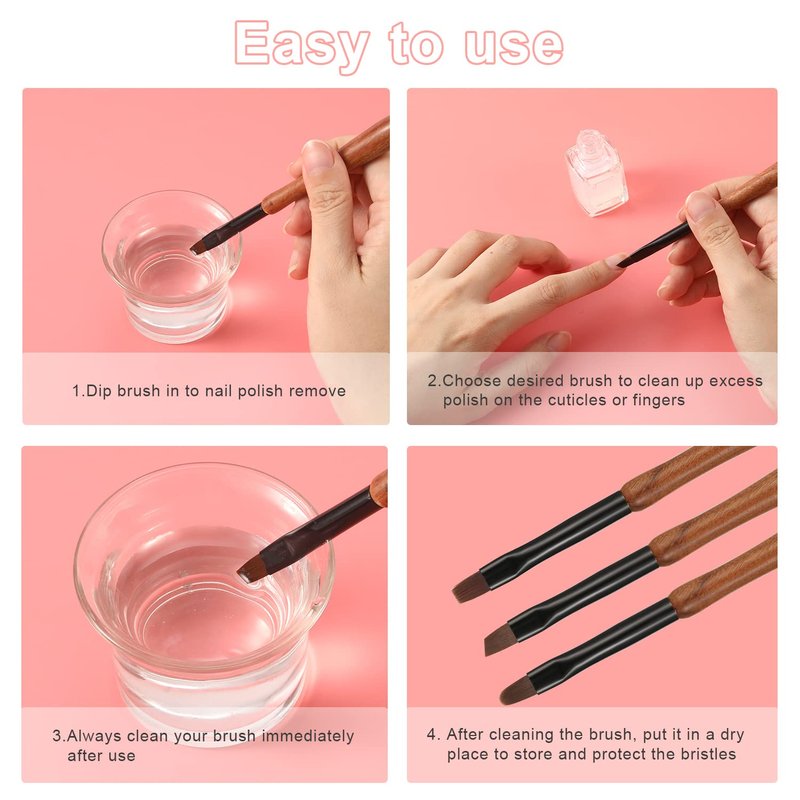 Easy to use

1.Dip brush in to nail polish remove

2.Choose desired brush to clean up excess polish on the cuticles or fingers

3.Always clean your brush immediately after use

4. After cleaning the brush, put it in a dry place to store and protect the bristles