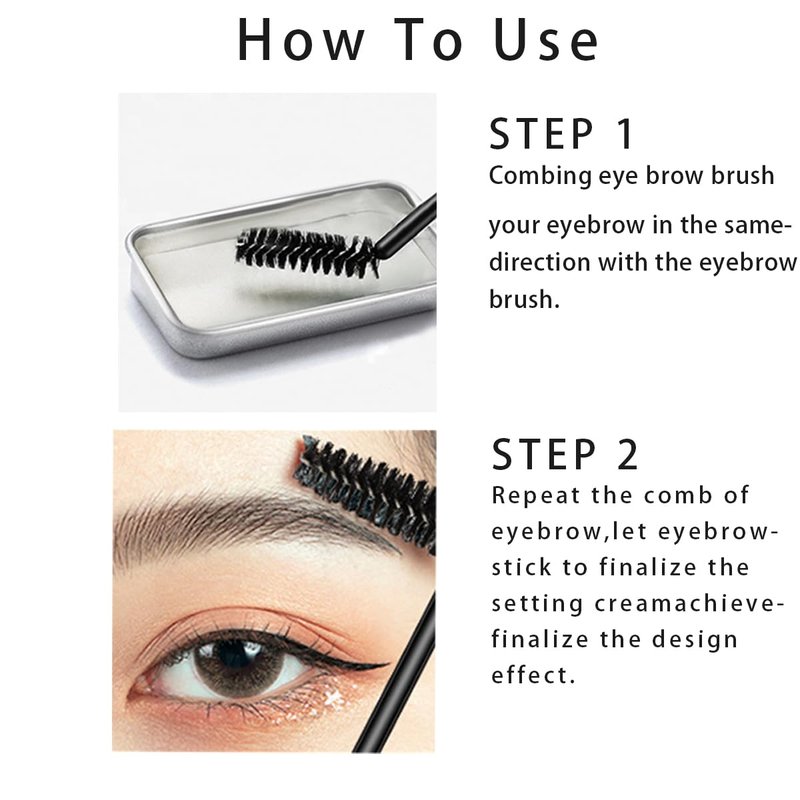 How To Use

STEP 1
Combing eye brow brush

your eyebrow in the same-direction with the eyebrow brush.

STEP 2
Repeat the comb of eyebrow,let eyebrow-stick to finalize the setting creamachieve-finalize the design effect.