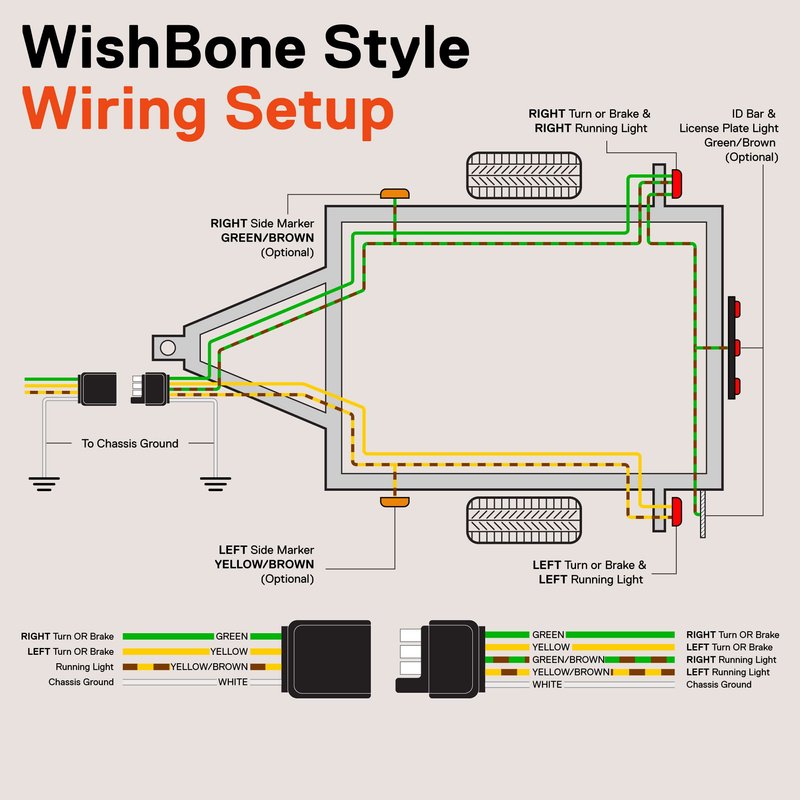 WishBone Style
Wiring Setup

RIGHT Turn or Brake &
RIGHT Running Light

ID Bar &
License Plate Light
Green/Brown
(Optional)

RIGHT Side Marker
GREEN/BROWN
(Optional)

To Chassis Ground

LEFT Side Marker
YELLOW/BROWN
(Optional)

LEFT Turn or Brake &
LEFT Running Light

RIGHT Turn OR Brake GREEN
LEFT Turn OR Brake YELLOW
Running Light YELLOW/BROWN
Chassis Ground WHITE

GREEN RIGHT Turn OR Brake
YELLOW LEFT Turn OR Brake
GREEN/BROWN RIGHT Running Light
YELLOW/BROWN LEFT Running Light
WHITE Chassis Ground