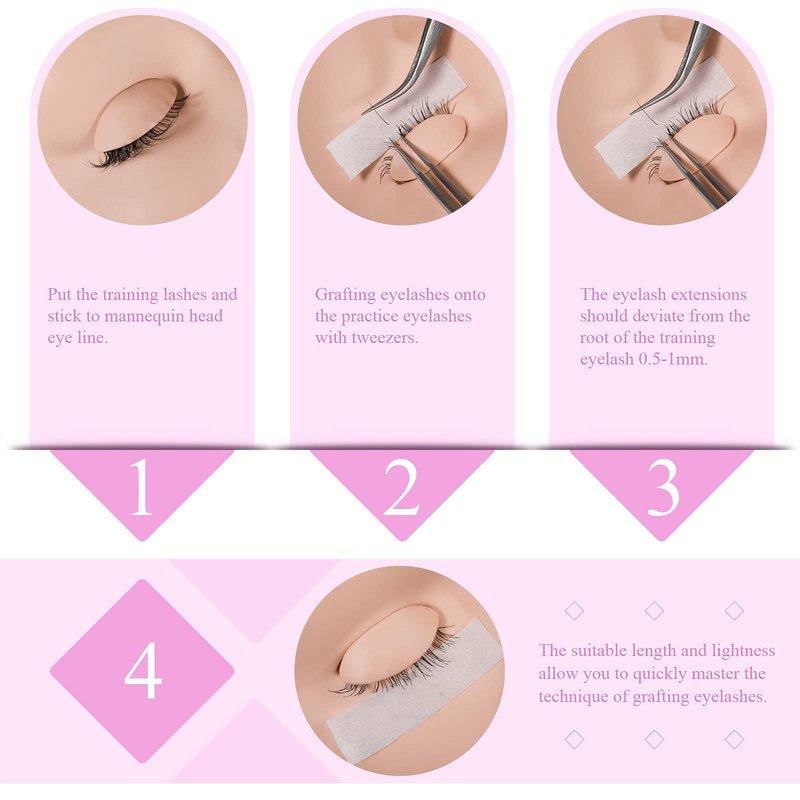 Put the training lashes and stick to mannequin head eye line.

1

Grafting eyelashes onto the practice eyelashes with tweezers.

2

The eyelash extensions should deviate from the root of the training eyelash 0.5-1mm.

3

4

The suitable length and lightness allow you to quickly master the technique of grafting eyelashes.