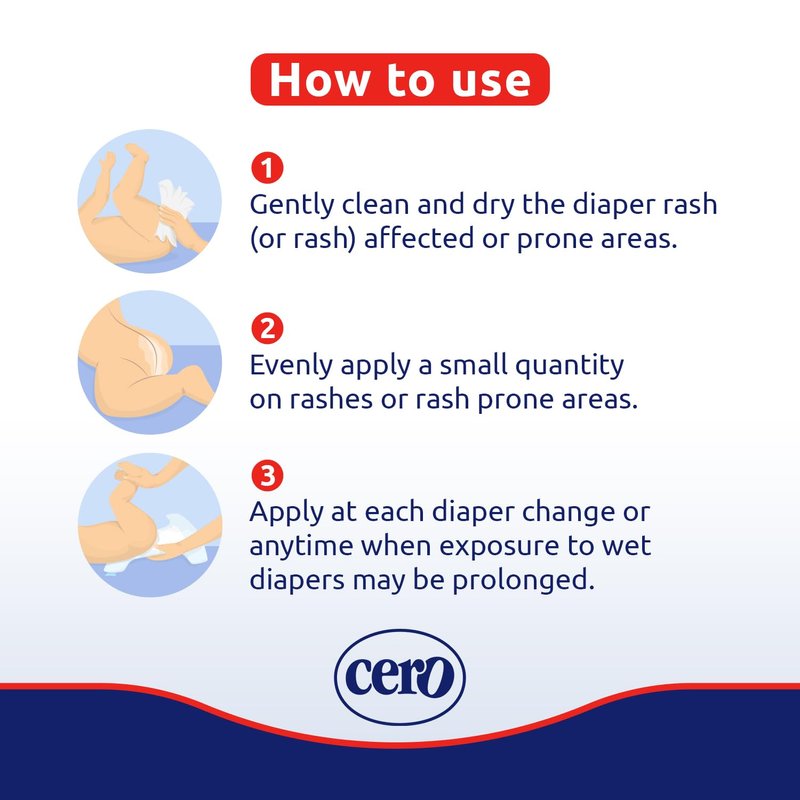 How to use

1
Gently clean and dry the diaper rash (or rash) affected or prone areas.

2
Evenly apply a small quantity on rashes or rash prone areas.

3
Apply at each diaper change or anytime when exposure to wet diapers may be prolonged.

cero