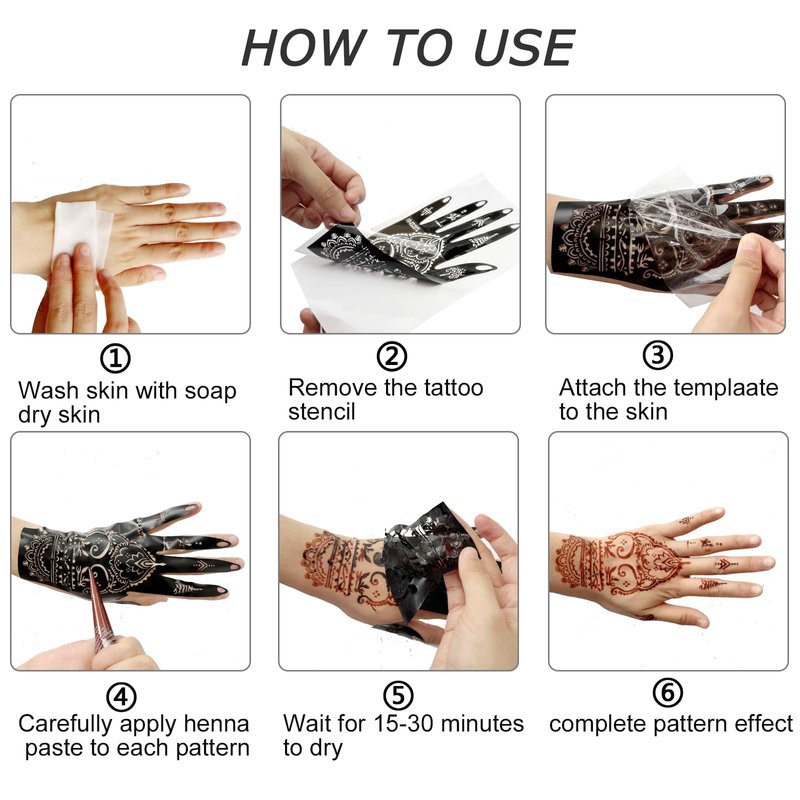 HOW TO USE

①
Wash skin with soap dry skin

②
Remove the tattoo stencil

③
Attach the templaate to the skin

④
Carefully apply henna paste to each pattern

⑤
Wait for 15-30 minutes to dry

⑥
complete pattern effect