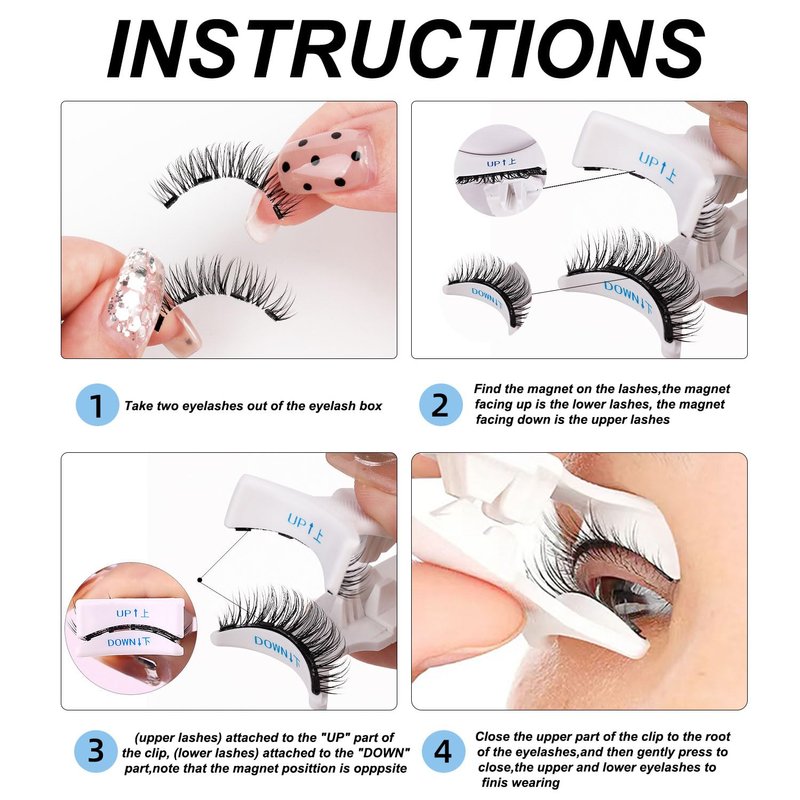 INSTRUCTIONS

UP↑上

UP↑上

DOWN↓下

DOWN↓下

1 Take two eyelashes out of the eyelash box

2 Find the magnet on the lashes,the magnet facing up is the lower lashes, the magnet facing down is the upper lashes

UP↑上

UP↑上

DOWN↓下

DOWN↓下

3 (upper lashes) attached to the "UP" part of the clip, (lower lashes) attached to the "DOWN" part,note that the magnet posittion is opppsite

4 Close the upper part of the clip to the root of the eyelashes,and then gently press to close,the upper and lower eyelashes to finis wearing