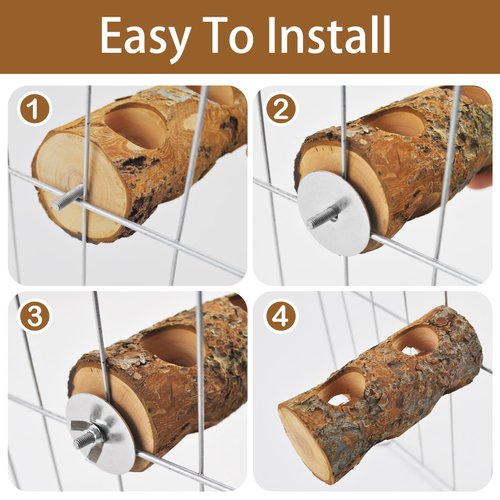 Easy To Install

1

2

3

4