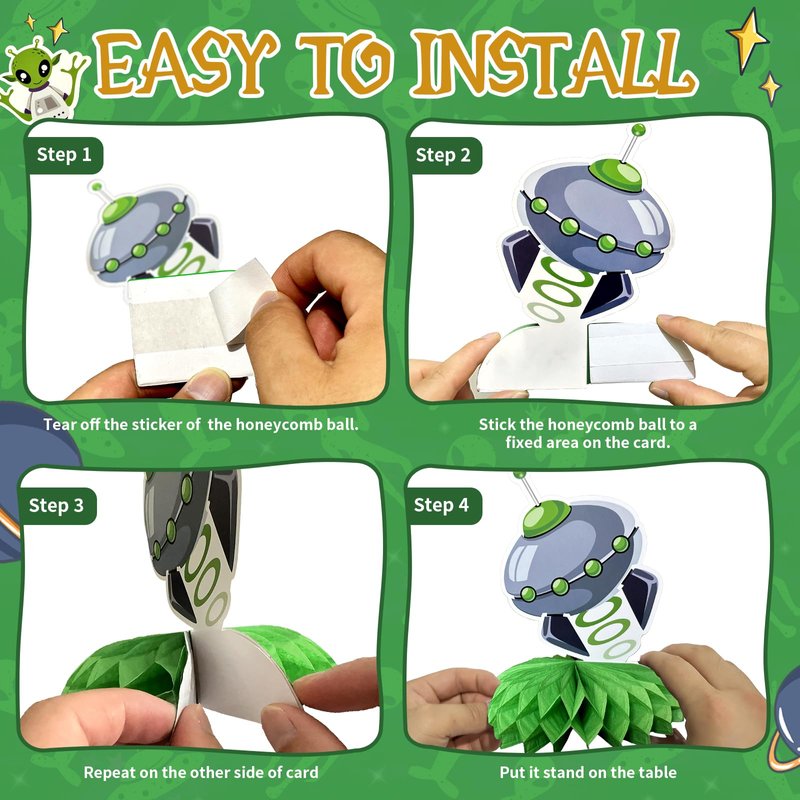 EASY TO INSTALL

Step 1

Tear off the sticker of  the honeycomb ball.

Step 2

Stick the honeycomb ball to a fixed area on the card.

Step 3

Repeat on the other side of card

Step 4

Put it stand on the table