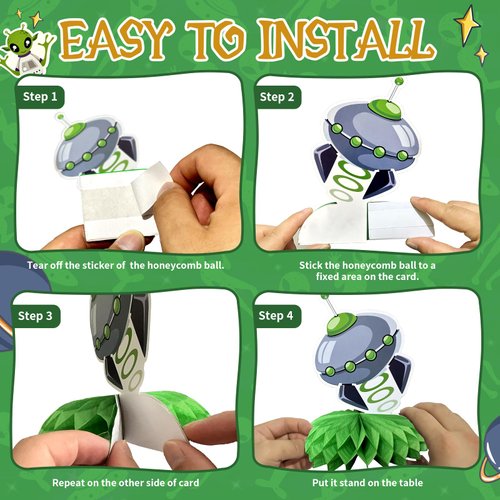 EASY TO INSTALL

Step 1

Tear off the sticker of the honeycomb ball.

Step 2

Stick the honeycomb ball to a fixed area on the card.

Step 3

Repeat on the other side of card

Step 4

Put it stand on the table