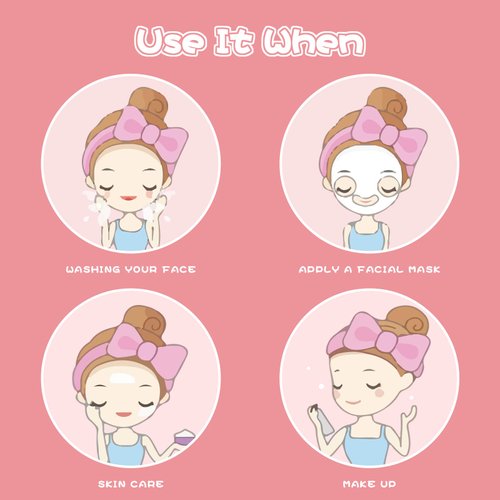 Use It When

WASHING YOUR FACE

APPLY A FACIAL MASK

SKIN CARE

MAKE UP