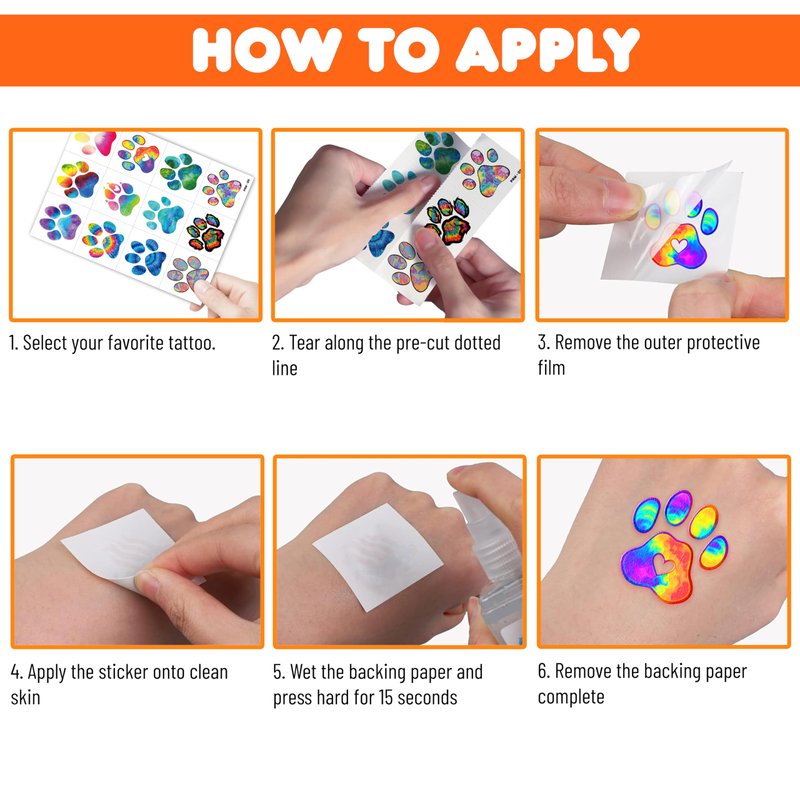 HOW TO APPLY

1. Select your favorite tattoo.

2. Tear along the pre-cut dotted line

3. Remove the outer protective film

4. Apply the sticker onto clean skin

5. Wet the backing paper and press hard for 15 seconds

6. Remove the backing paper complete