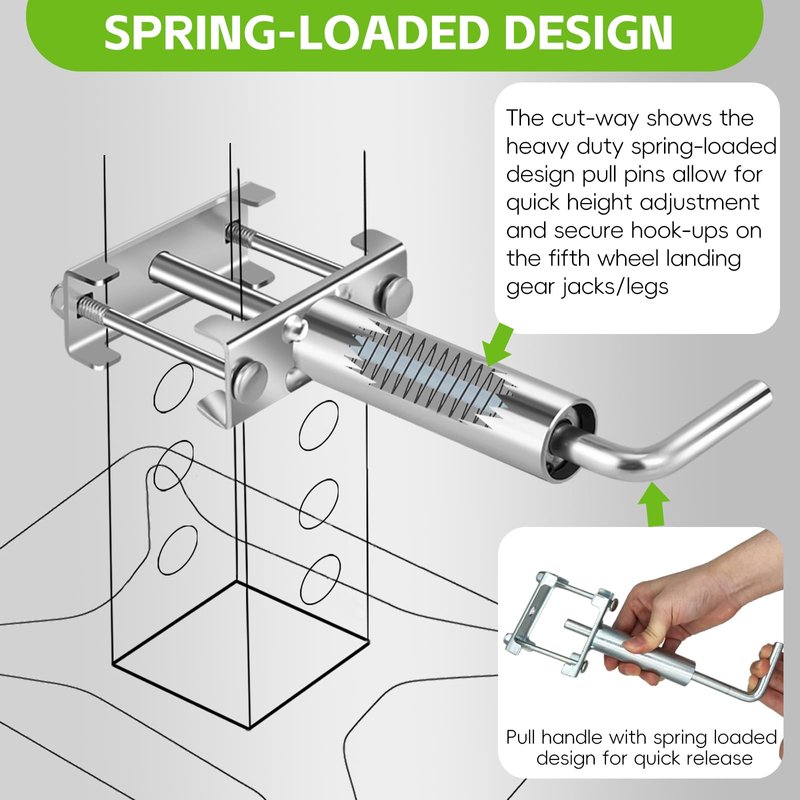 SPRING-LOADED DESIGN

The cut-way shows the heavy duty spring-loaded design pull pins allow for quick height adjustment and secure hook-ups on the fifth wheel landing gear jacks/legs

Pull handle with spring loaded design for quick release