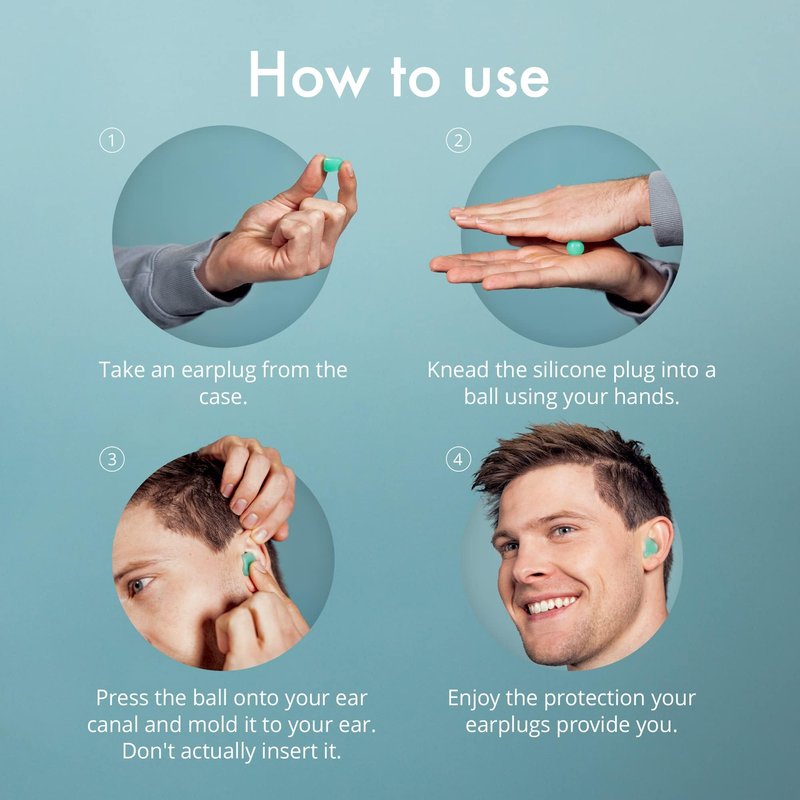 How to use

①

Take an earplug from the case.

②

Knead the silicone plug into a ball using your hands.

③

Press the ball onto your ear canal and mold it to your ear. Don't actually insert it.

④

Enjoy the protection your earplugs provide you.