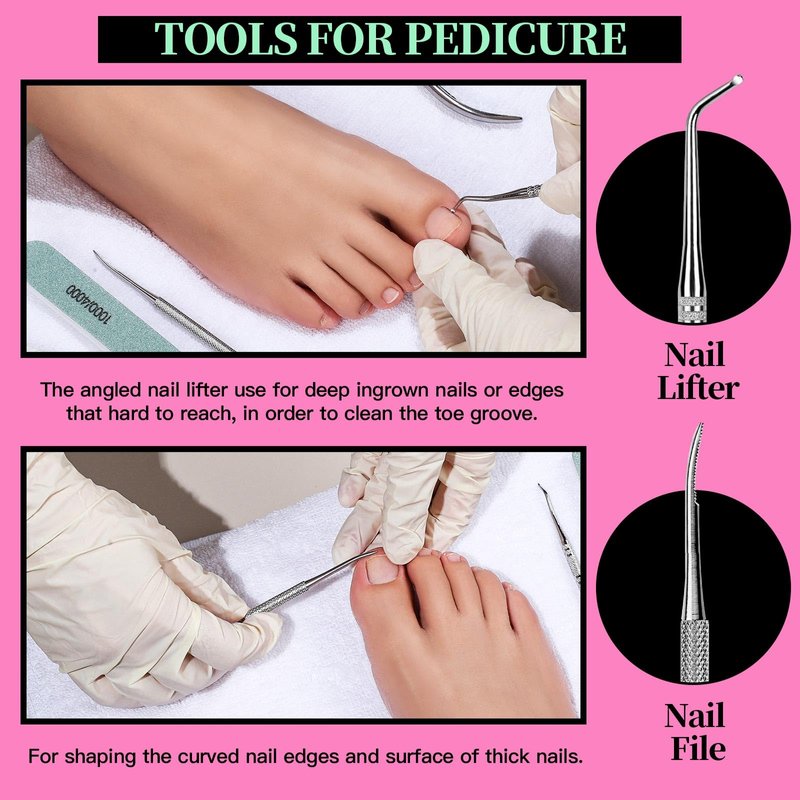 TOOLS FOR PEDICURE

1000/4000

Nail Lifter

The angled nail lifter use for deep ingrown nails or edges that hard to reach, in order to clean the toe groove.

Nail File

For shaping the curved nail edges and surface of thick nails.