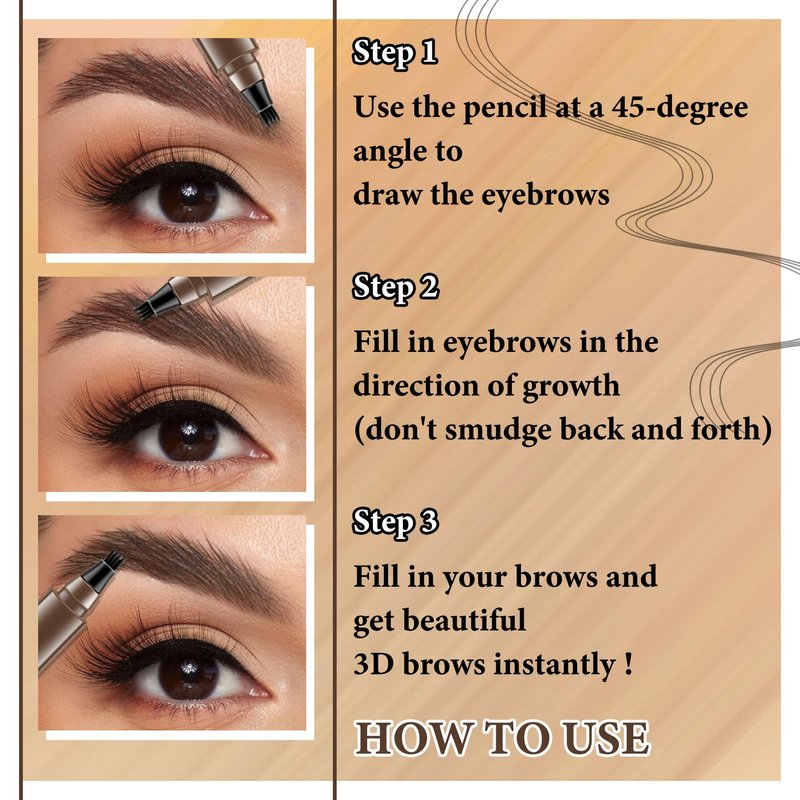 Step 1
Use the pencil at a 45-degree angle to draw the eyebrows

Step 2
Fill in eyebrows in the direction of growth (don't smudge back and forth)

Step 3
Fill in your brows and get beautiful 3D brows instantly !

HOW TO USE