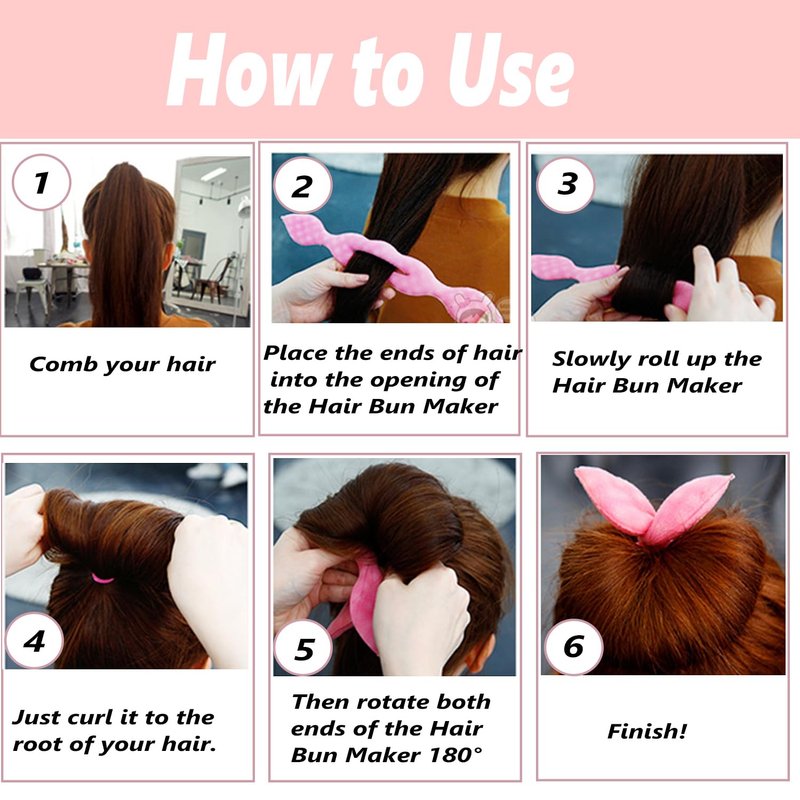 How to Use

1

Comb your hair

2

Place the ends of hair into the opening of the Hair Bun Maker

3

Slowly roll up the Hair Bun Maker

4

Just curl it to the root of your hair.

5

Then rotate both ends of the Hair Bun Maker 180°

6

Finish!