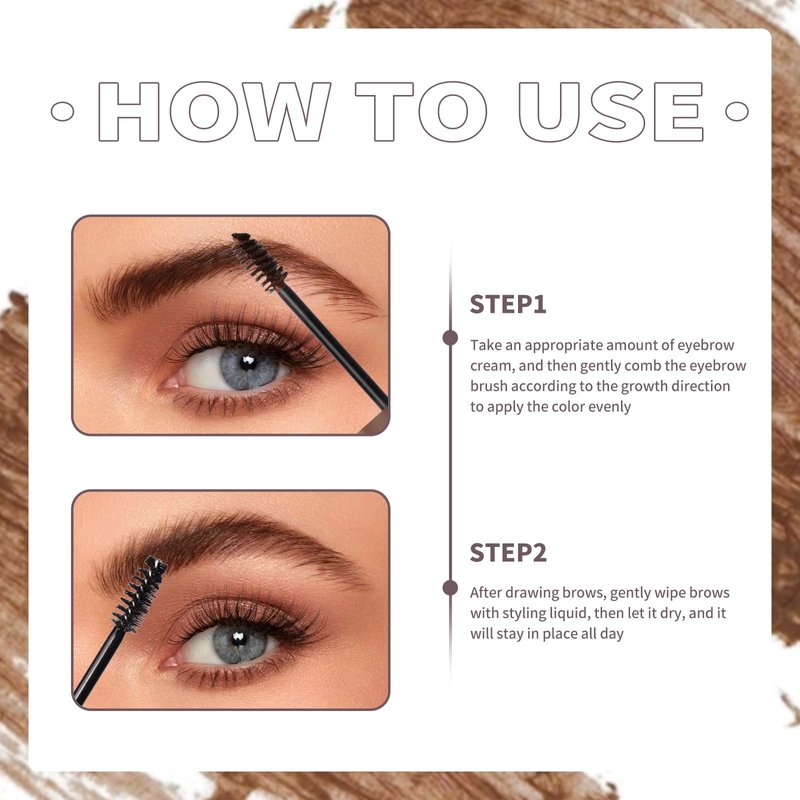 · HOW TO USE ·

STEP1

Take an appropriate amount of eyebrow cream, and then gently comb the eyebrow brush according to the growth direction to apply the color evenly

STEP2

After drawing brows, gently wipe brows with styling liquid, then let it dry, and it will stay in place all day