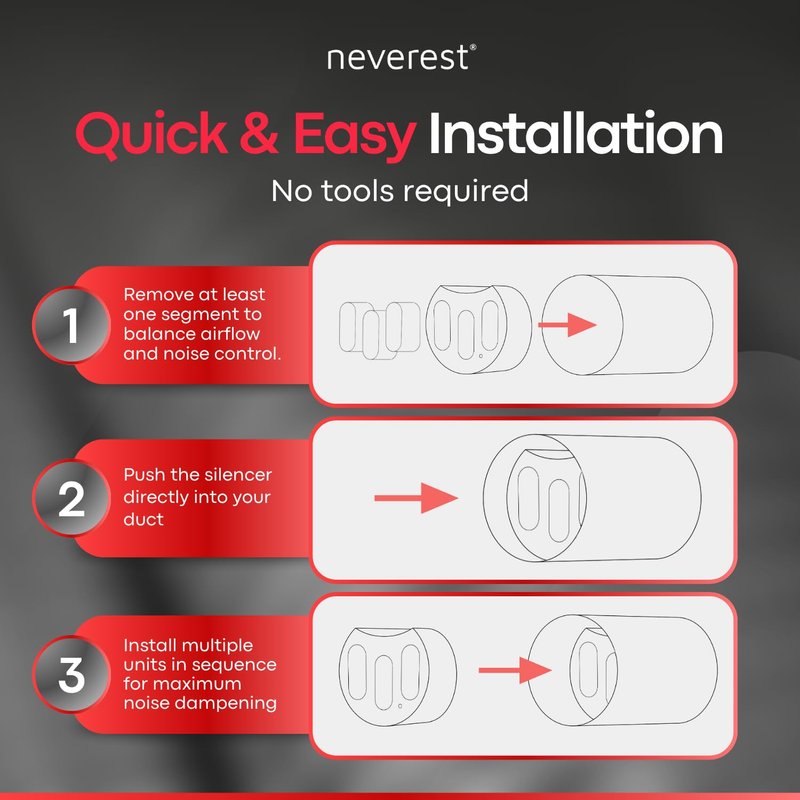 neverest®

Quick & Easy Installation

No tools required

1

Remove at least one segment to balance airflow and noise control.

2

Push the silencer directly into your duct

3

Install multiple units in sequence for maximum noise dampening