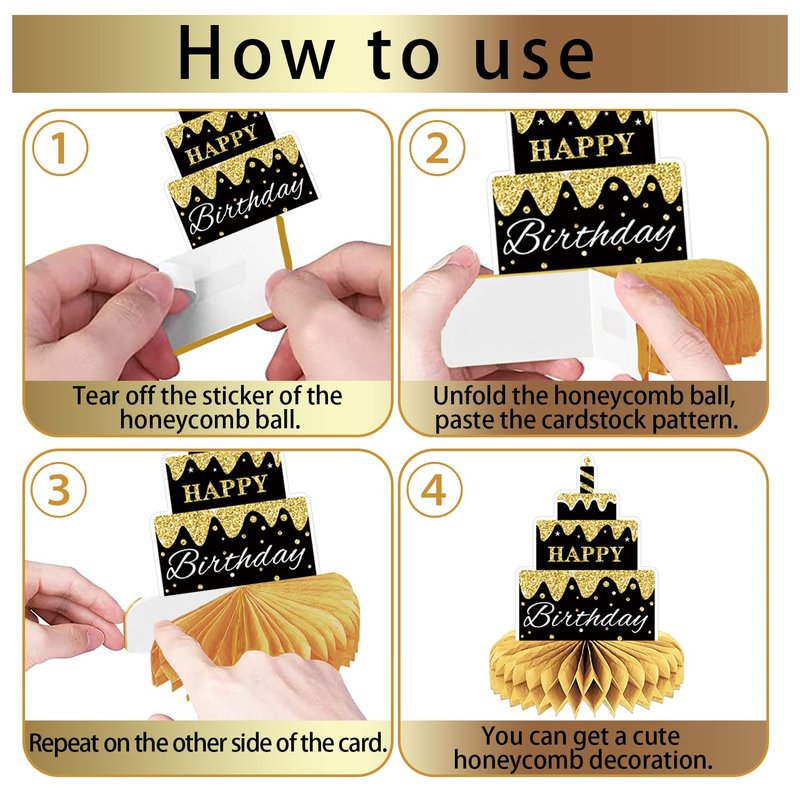 How to use

1

HAPPY
Birthday

Tear off the sticker of the honeycomb ball.

2

HAPPY
Birthday

Unfold the honeycomb ball, paste the cardstock pattern.

3

HAPPY
Birthday

Repeat on the other side of the card.

4

HAPPY
Birthday

You can get a cute honeycomb decoration.