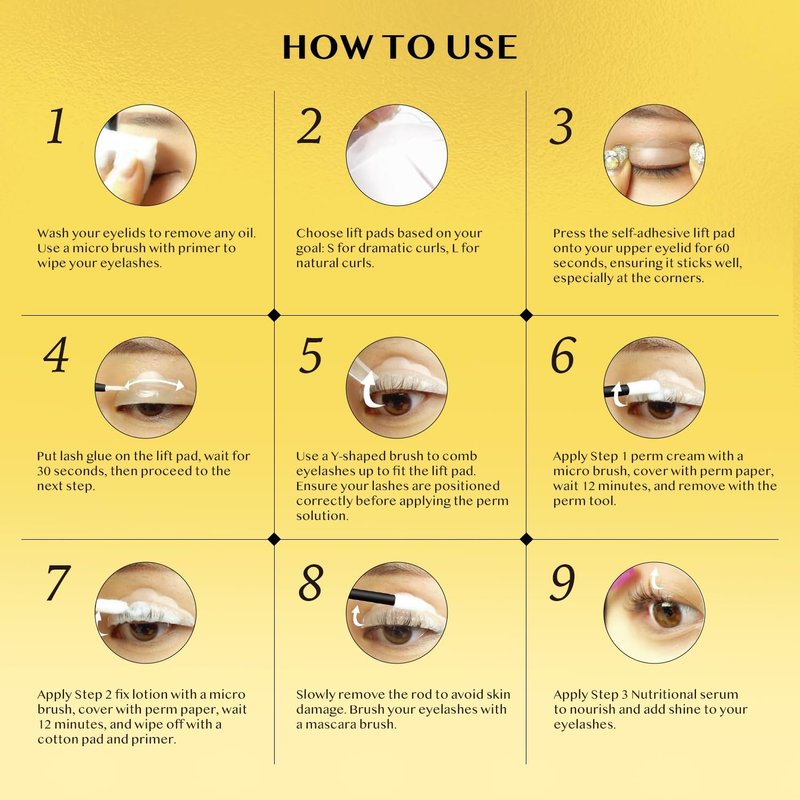 HOW TO USE

1

Wash your eyelids to remove any oil. Use a micro brush with primer to wipe your eyelashes.

2

Choose lift pads based on your goal: S for dramatic curls, L for natural curls.

3

Press the self-adhesive lift pad onto your upper eyelid for 60 seconds, ensuring it sticks well, especially at the corners.

4

Put lash glue on the lift pad, wait for 30 seconds, then proceed to the next step.

5

Use a Y-shaped brush to comb eyelashes up to fit the lift pad. Ensure your lashes are positioned correctly before applying the perm solution.

6

Apply Step 1 perm cream with a micro brush, cover with perm paper, wait 12 minutes, and remove with the perm tool.

7

Apply Step 2 fix lotion with a micro brush, cover with perm paper, wait 12 minutes, and wipe off with a cotton pad and primer.

8

Slowly remove the rod to avoid skin damage. Brush your eyelashes with a mascara brush.

9

Apply Step 3 Nutritional serum to nourish and add shine to your eyelashes.