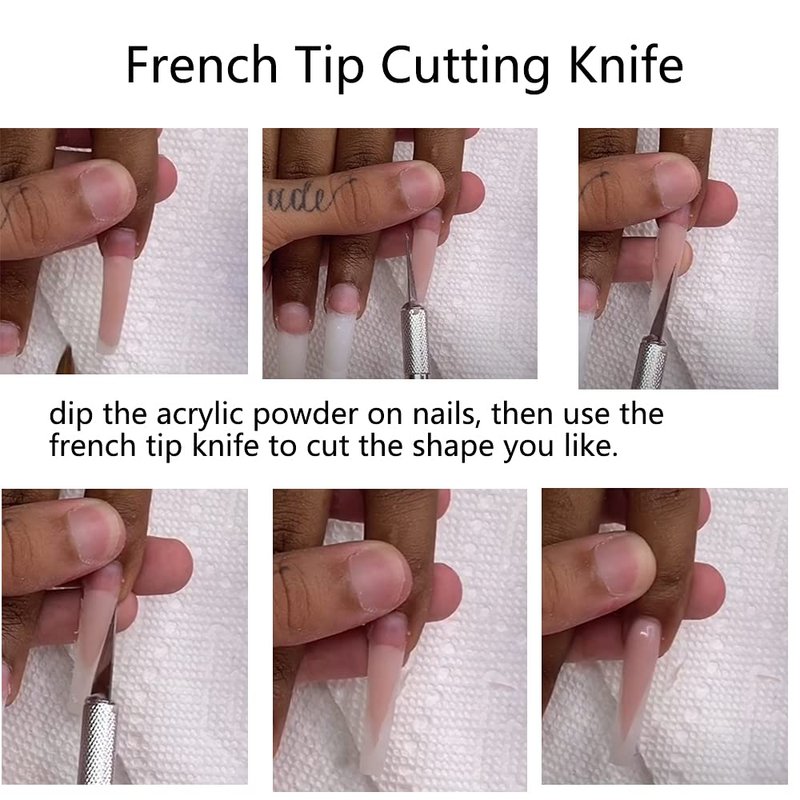 French Tip Cutting Knife

ade

dip the acrylic powder on nails, then use the french tip knife to cut the shape you like.