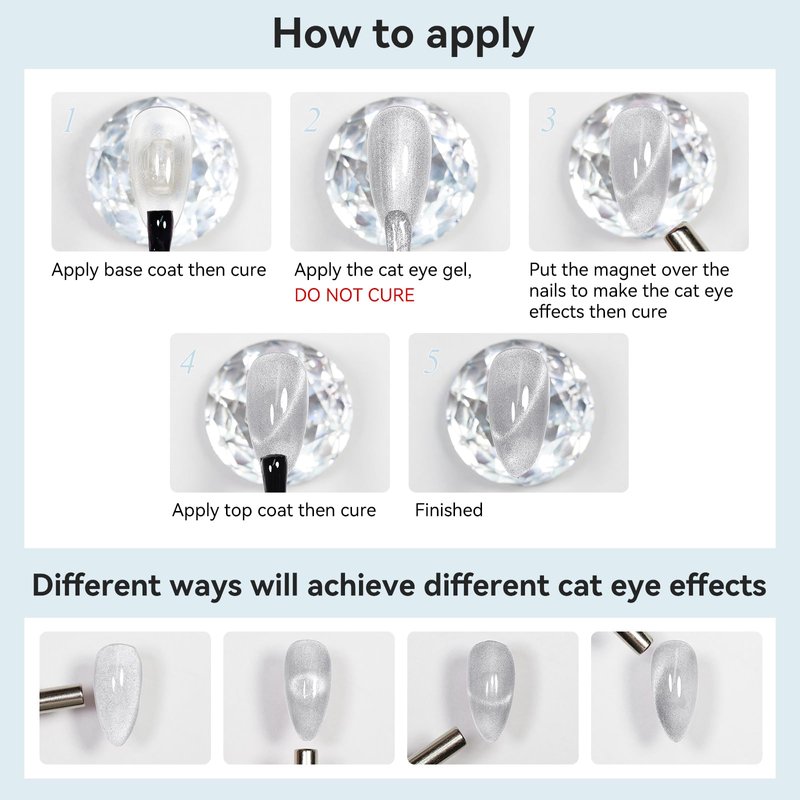 How to apply

1

Apply base coat then cure

2

Apply the cat eye gel,
DO NOT CURE

3

Put the magnet over the nails to make the cat eye effects then cure

4

Apply top coat then cure

5

Finished

Different ways will achieve different cat eye effects