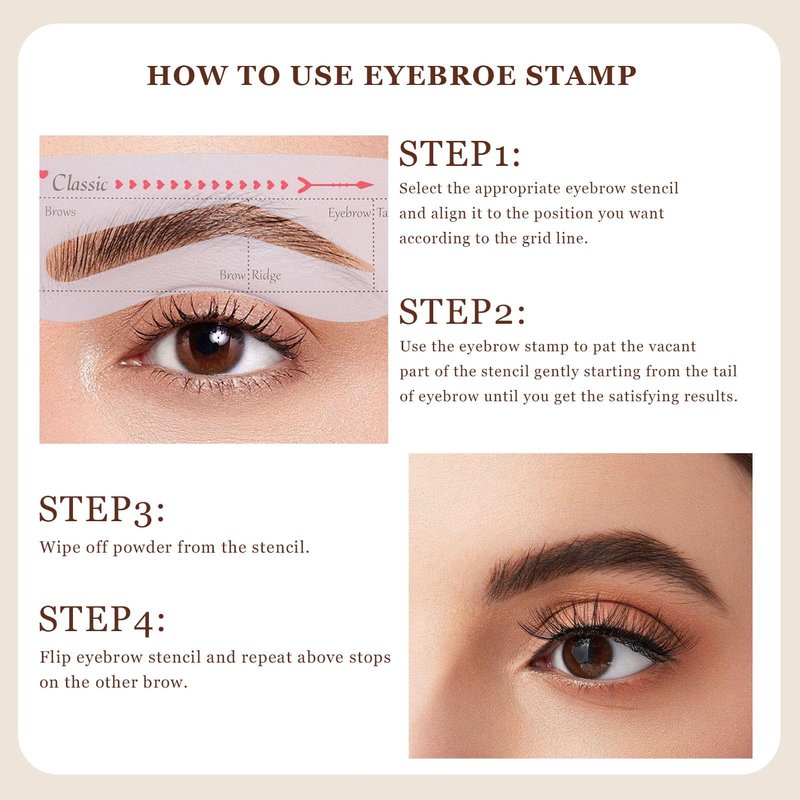 HOW TO USE EYEBROE STAMP

Classic

Brows

Eyebrow Ta

Brow Ridge

STEP1:
Select the appropriate eyebrow stencil and align it to the position you want according to the grid line.

STEP2:
Use the eyebrow stamp to pat the vacant part of the stencil gently starting from the tail of eyebrow until you get the satisfying results.

STEP3:
Wipe off powder from the stencil.

STEP4:
Flip eyebrow stencil and repeat above stops on the other brow.