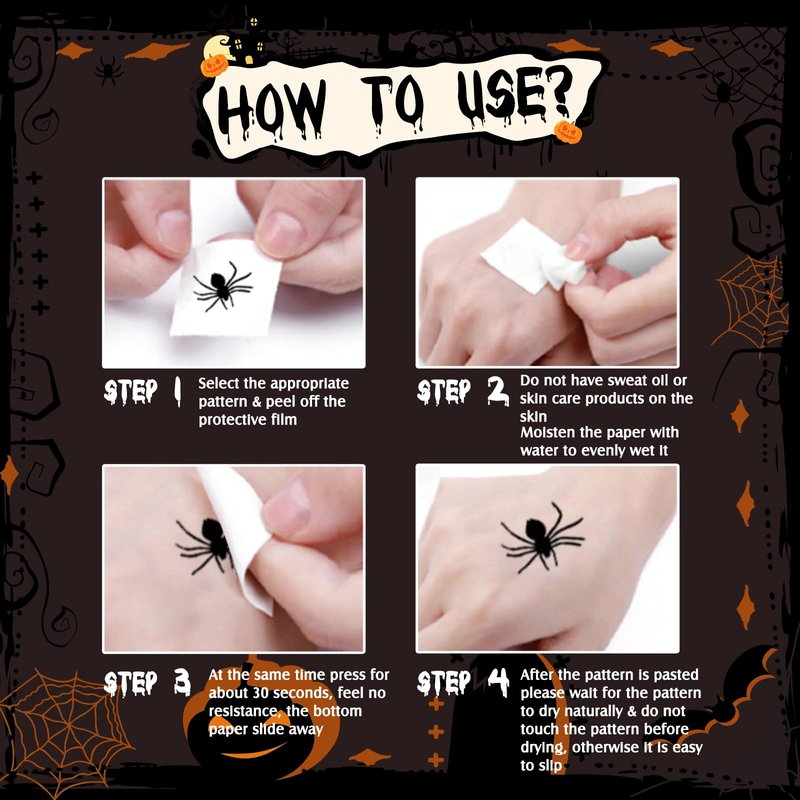 HOW TO USE?

STEP 1 Select the appropriate pattern & peel off the protective film

STEP 2 Do not have sweat oil or skin care products on the skin
Moisten the paper with water to evenly wet it

STEP 3 At the same time press for about 30 seconds, feel no resistance, the bottom paper slide away

STEP 4 After the pattern is pasted please wait for the pattern to dry naturally & do not touch the pattern before drying, otherwise it is easy to slip