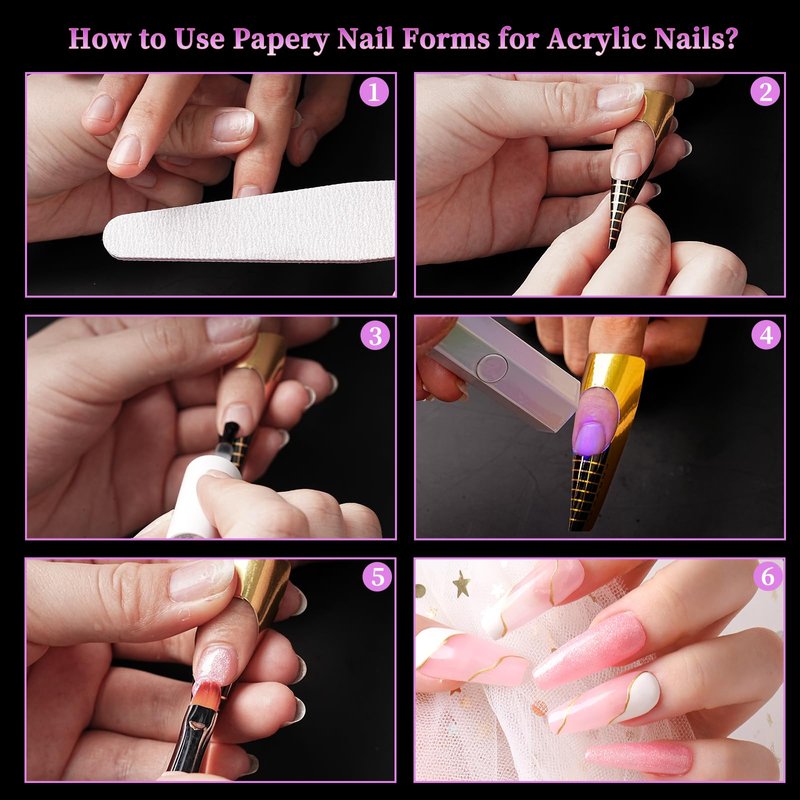 How to Use Papery Nail Forms for Acrylic Nails?

1

2

3

4

5

6