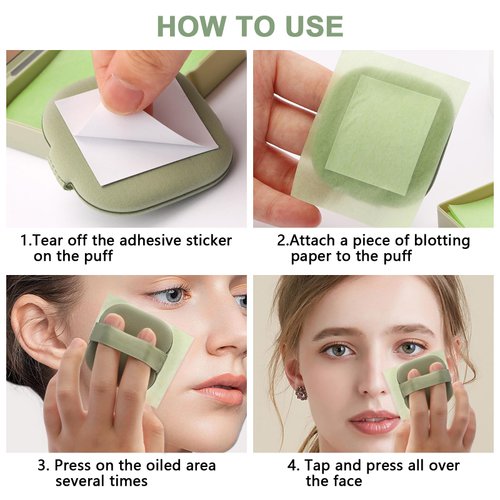 HOW TO USE

1.Tear off the adhesive sticker on the puff

2.Attach a piece of blotting paper to the puff

3. Press on the oiled area several times

4. Tap and press all over the face