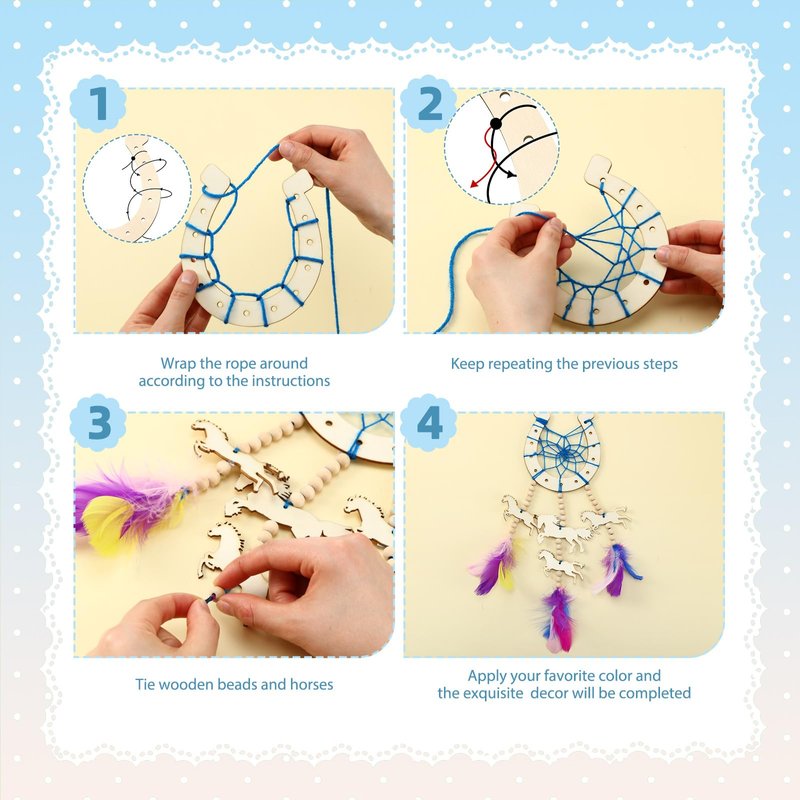 1

Wrap the rope around according to the instructions

2

Keep repeating the previous steps

3

Tie wooden beads and horses

4

Apply your favorite color and the exquisite  decor will be completed