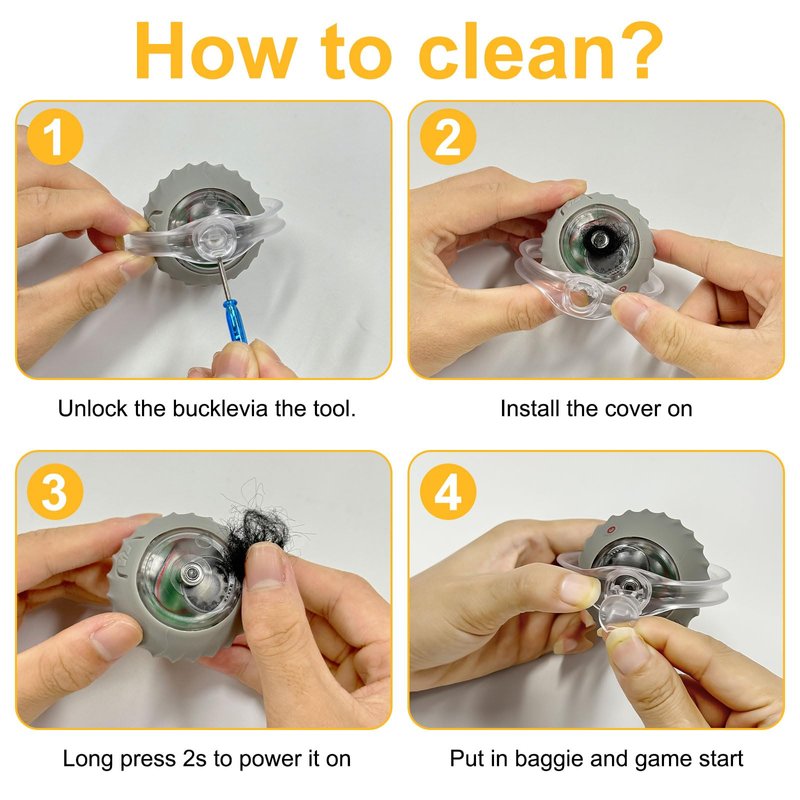 How to clean?

1

Unlock the bucklevia the tool.

2

Install the cover on

3

Long press 2s to power it on

4

Put in baggie and game start