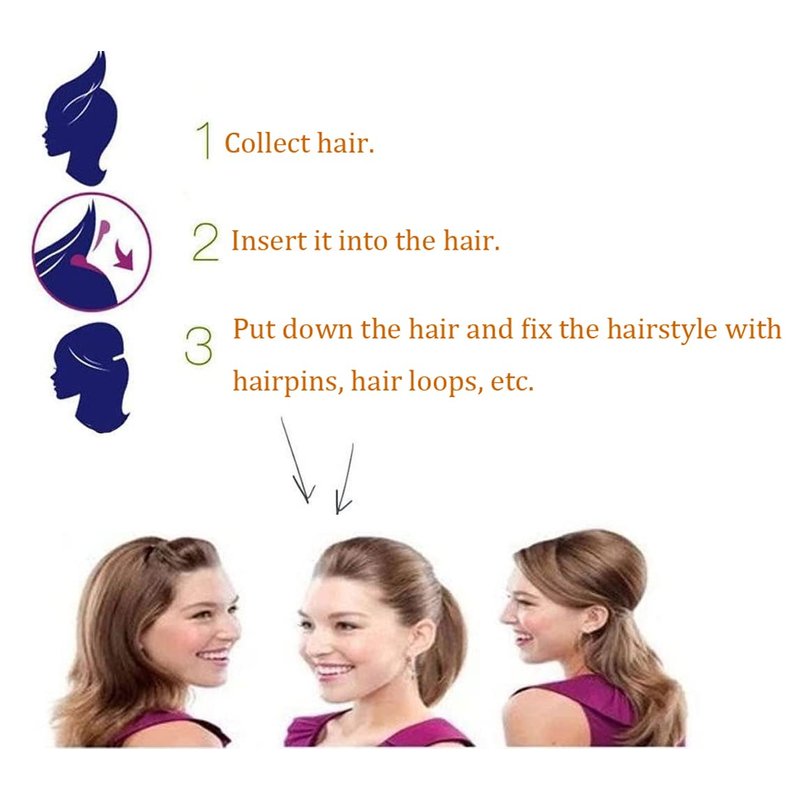 1 Collect hair.

2 Insert it into the hair.

3 Put down the hair and fix the hairstyle with hairpins, hair loops, etc.