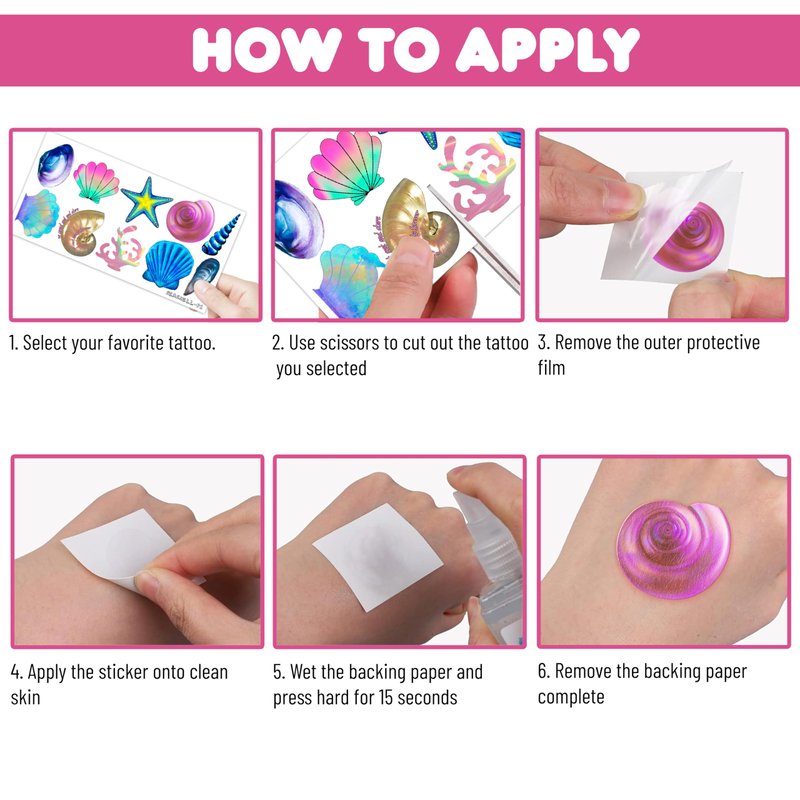 HOW TO APPLY

1. Select your favorite tattoo.

2. Use scissors to cut out the tattoo you selected

3. Remove the outer protective film

4. Apply the sticker onto clean skin

5. Wet the backing paper and press hard for 15 seconds

6. Remove the backing paper complete